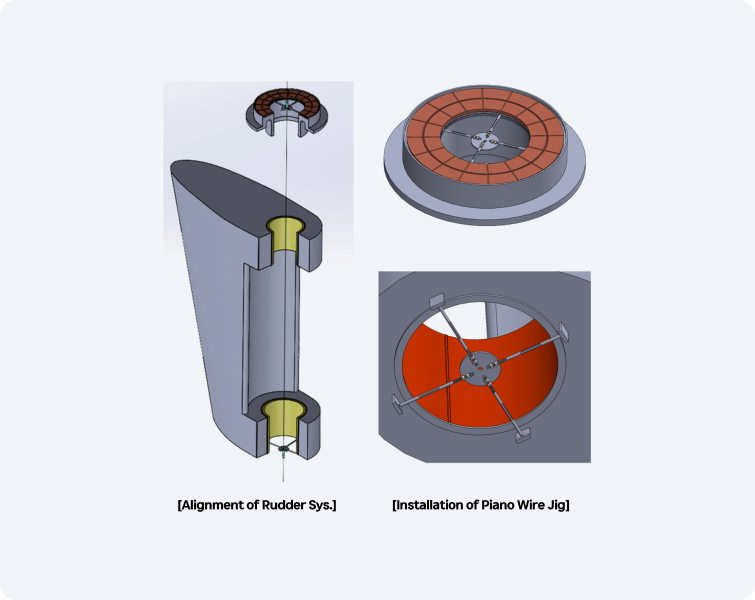 [Alignment of Rudder Sys.]

[Installation of Piano Wire Jig]